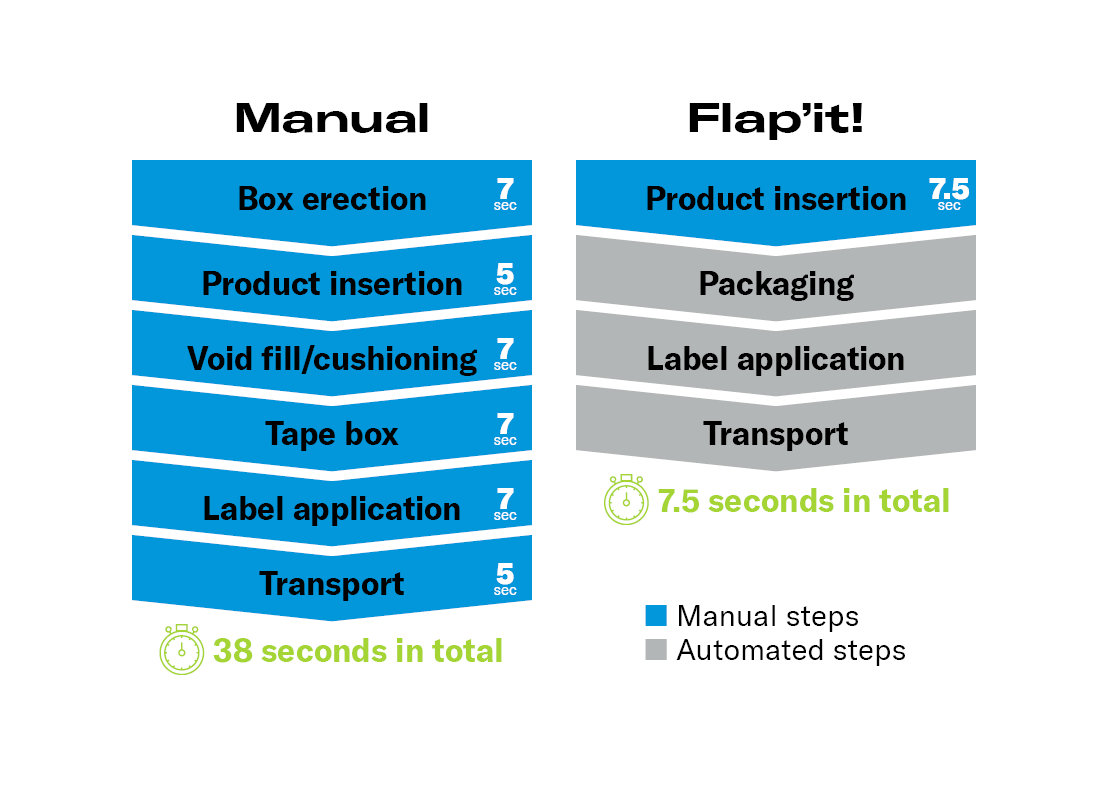 Manual

Box erection 7 sec

Product insertion 5 sec

Void fill/cushioning 7 sec

Tape box 7 sec

Label application 7 sec

Transport 5 sec

38 seconds in total

Flap'it!

Product insertion 7.5 sec

Packaging

Label application

Transport

7.5 seconds in total

Manual steps
Automated steps